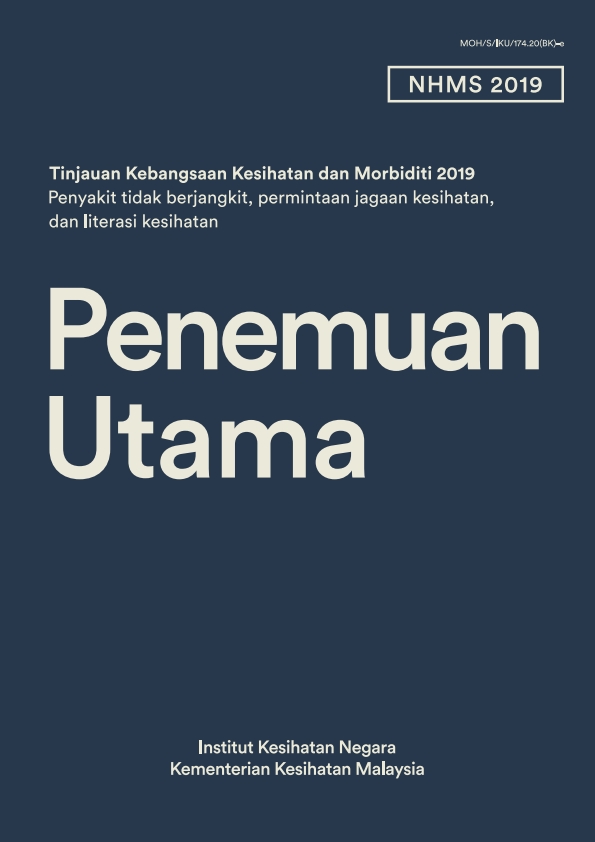 MOH/S/IKU/174.20(BK)-e

NHMS 2019

Tinjauan Kebangsaan Kesihatan dan Morbiditi 2019
Penyakit tidak berjangkit, permintaan jagaan kesihatan, dan literasi kesihatan

Penemuan Utama

Institut Kesihatan Negara
Kementerian Kesihatan Malaysia